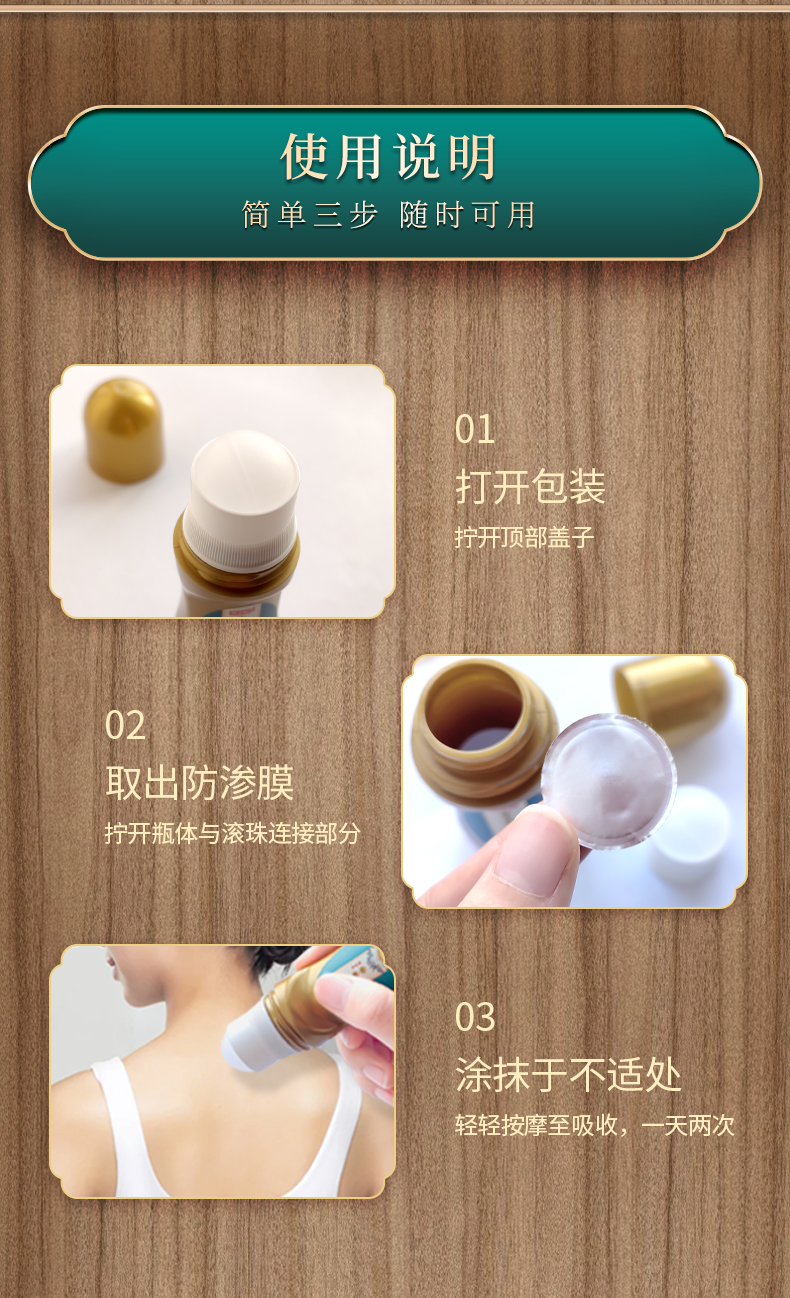 使用说明
简单三步 随时可用

01
打开包装
拧开顶部盖子

02
取出防渗膜
拧开瓶体与滚珠连接部分

03
涂抹于不适处
轻轻按摩至吸收，一天两次